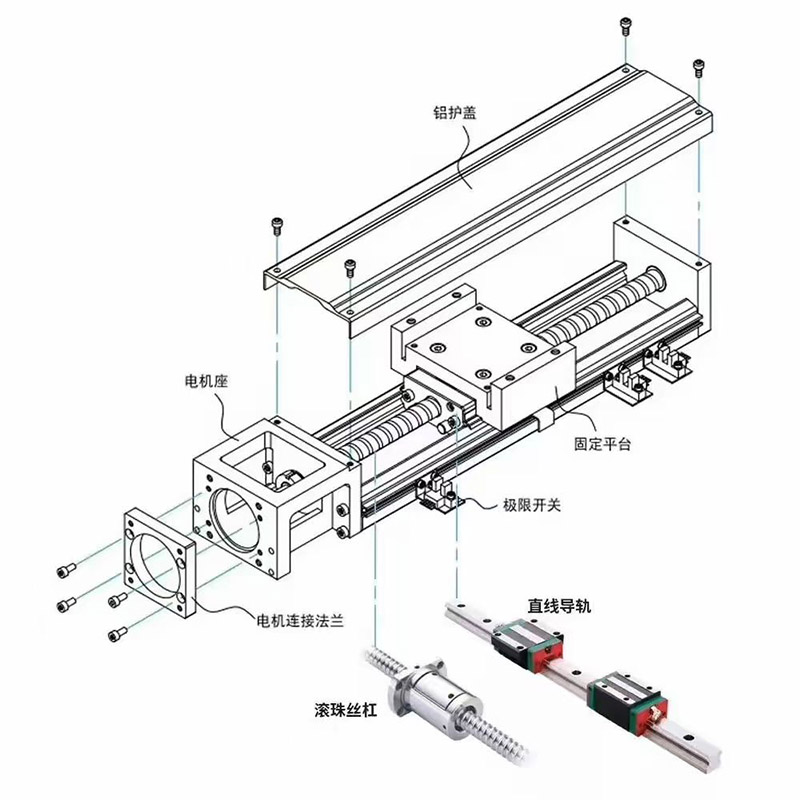 铝护盖

电机座

固定平台

极限开关

电机连接法兰

直线导轨

滚珠丝杠