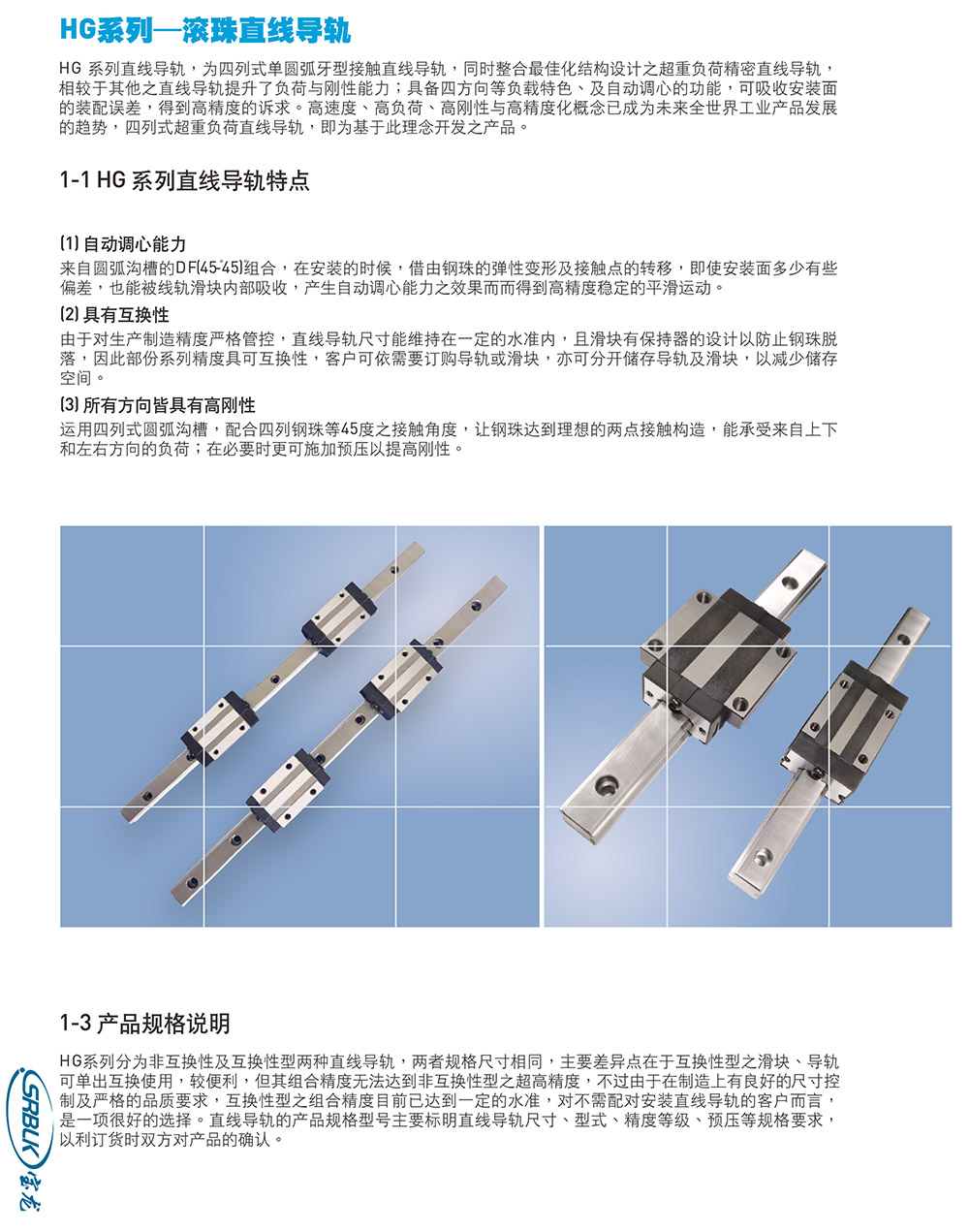 HG系列—滚珠直线导轨

HG 系列直线导轨，为四列式单圆弧牙型接触直线导轨，同时整合最佳化结构设计之超重负荷精密直线导轨，相较于其他之直线导轨提升了负荷与刚性能力；具备四方向等负载特色、及自动调心的功能，可吸收安装面的装配误差，得到高精度的诉求。高速度、高负荷、高刚性与高精度化概念已成为未来全世界工业产品发展的趋势，四列式超重负荷直线导轨，即为基于此理念开发之产品。

1-1 HG 系列直线导轨特点

(1) 自动调心能力
来自圆弧沟槽的DF(45-45)组合，在安装的时候，借由钢珠的弹性变形及接触点的转移，即使安装面多少有些偏差，也能被线轨滑块内部吸收，产生自动调心能力之效果而而得到高精度稳定的平滑运动。
(2) 具有互换性
由于对生产制造精度严格管控，直线导轨尺寸能维持在一定的水准内，且滑块有保持器的设计以防止钢珠脱落，因此部份系列精度具可互换性，客户可依需要订购导轨或滑块，亦可分开储存导轨及滑块，以减少储存空间。
(3) 所有方向皆具有高刚性
运用四列式圆弧沟槽，配合四列钢珠等45度之接触角度，让钢珠达到理想的两点接触构造，能承受来自上下和左右方向的负荷；在必要时更可施加预压以提高刚性。

1-3 产品规格说明

HG系列分为非互换性及互换性型两种直线导轨，两者规格尺寸相同，主要差异点在于互换性型之滑块、导轨可单出互换使用，较便利，但其组合精度无法达到非互换性型之超高精度，不过由于在制造上有良好的尺寸控制及严格的品质要求，互换性型之组合精度目前已达到一定的水准，对不需配对安装直线导轨的客户而言，是一项很好的选择。直线导轨的产品规格型号主要标明直线导轨尺寸、型式、精度等级、预压等规格要求，以利订货时双方对产品的确认。

SRBLK 宝龙